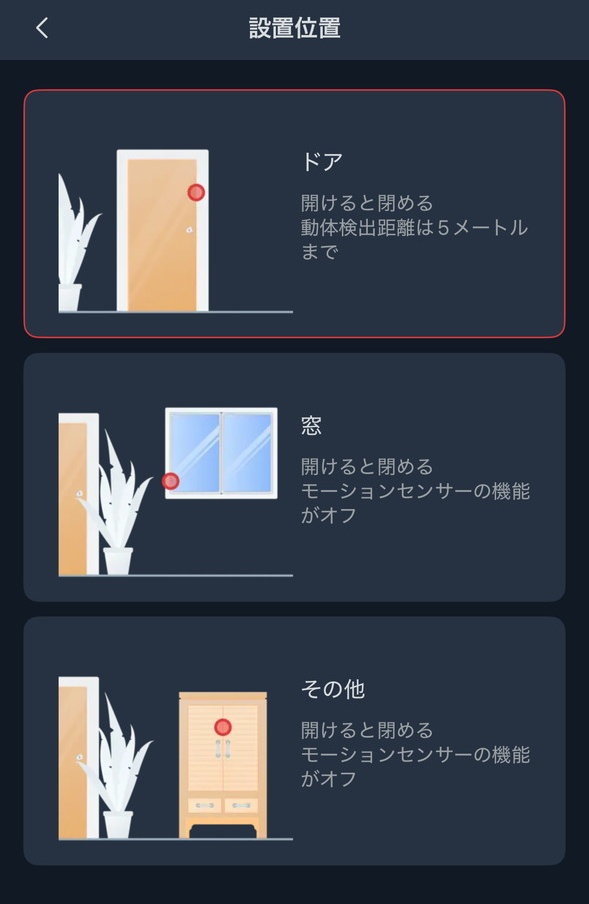 設置位置

ドア

開けると閉める
動体検出距離は5メートルまで

窓

開けると閉める
モーションセンサーの機能がオフ

その他

開けると閉める
モーションセンサーの機能がオフ