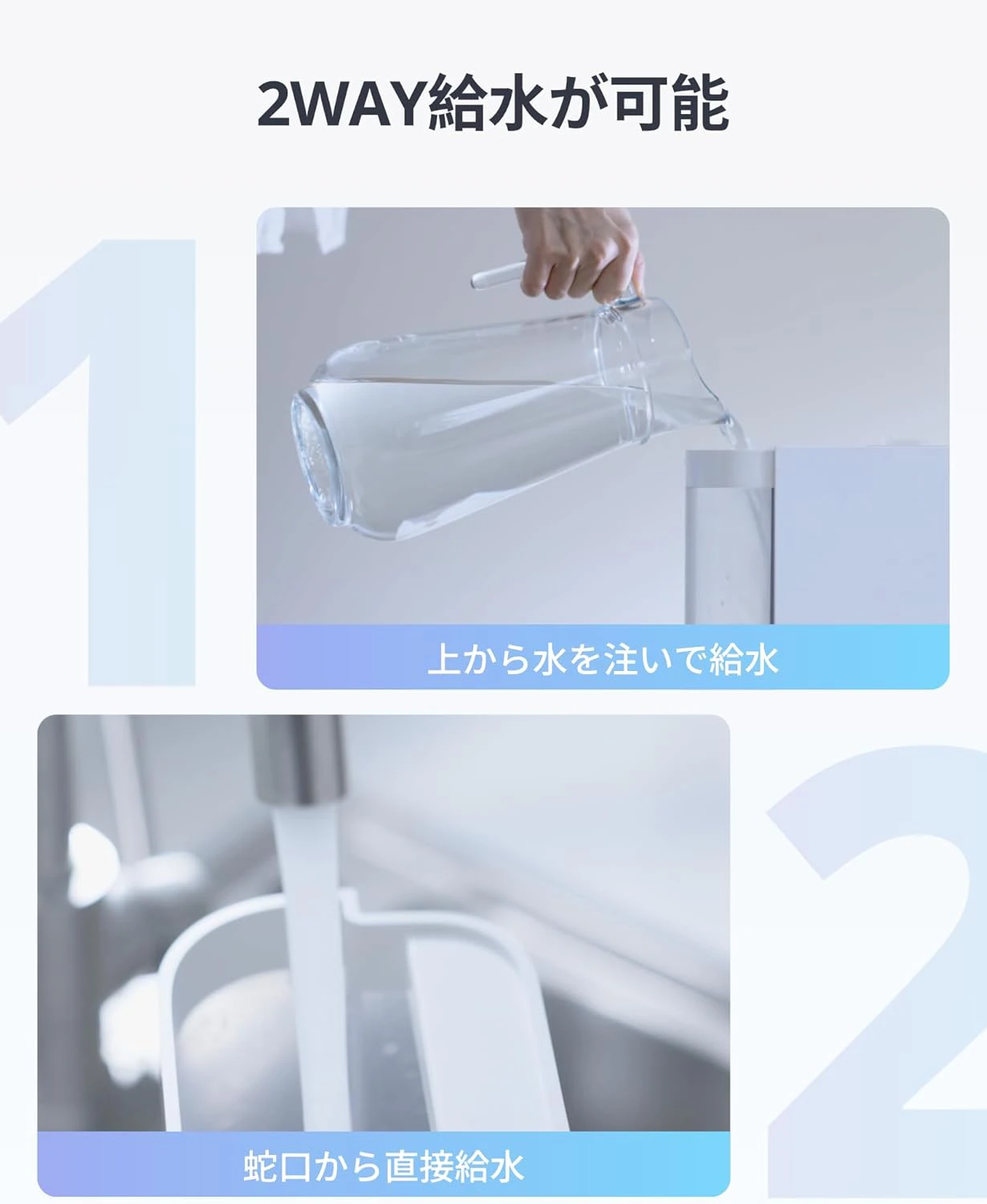 2WAY給水が可能

1

上から水を注いで給水

2

蛇口から直接給水