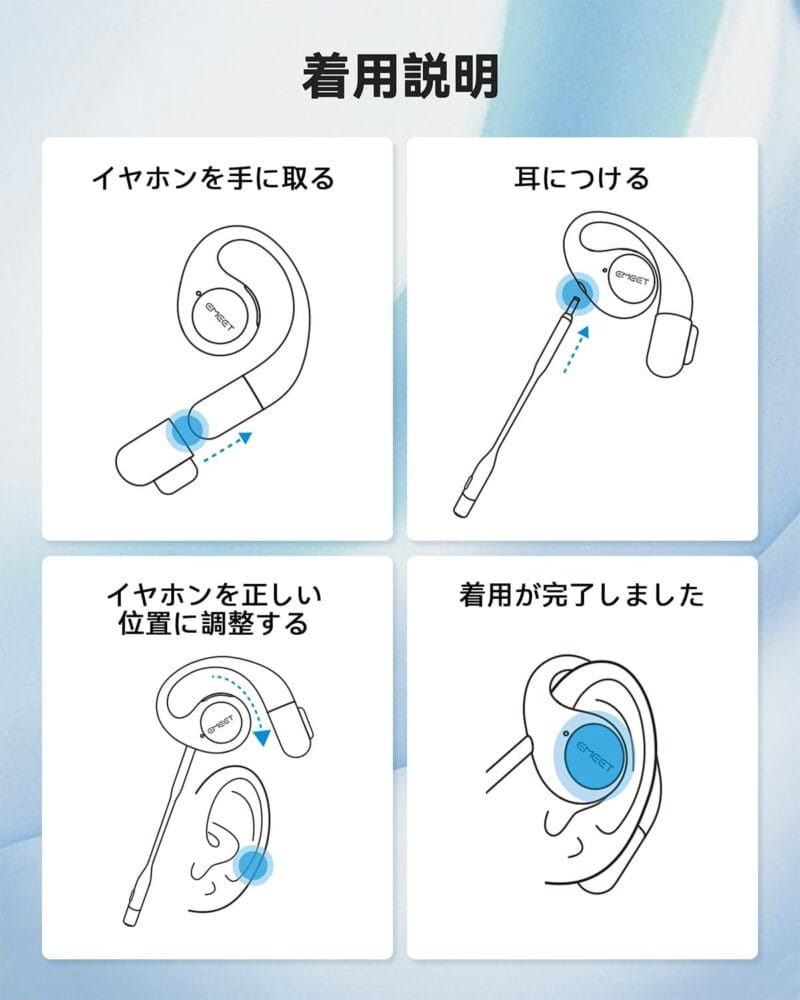 着用説明

イヤホンを手に取る

EMEET

耳につける

EMEET

イヤホンを正しい位置に調整する

EMEET

着用が完了しました

EMEET