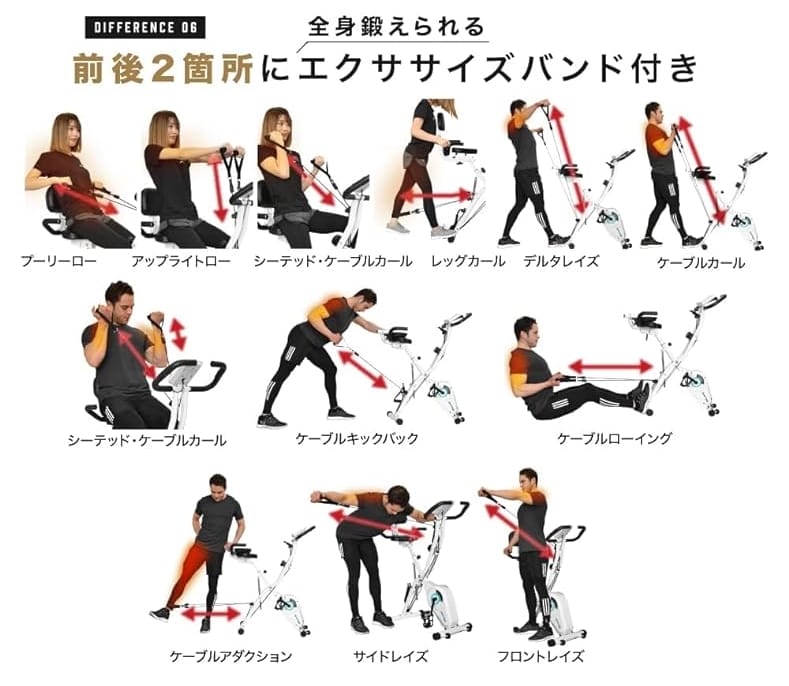 DIFFERENCE 06

全身鍛えられる

前後2箇所にエクササイズバンド付き

プーリーロー

アップライトロー

シーテッド・ケーブルカール

レッグカール

デルタレイズ

ケーブルカール

シーテッド・ケーブルカール

ケーブルキックバック

ケーブルローイング

ケーブルアダクション

サイドレイズ

フロントレイズ