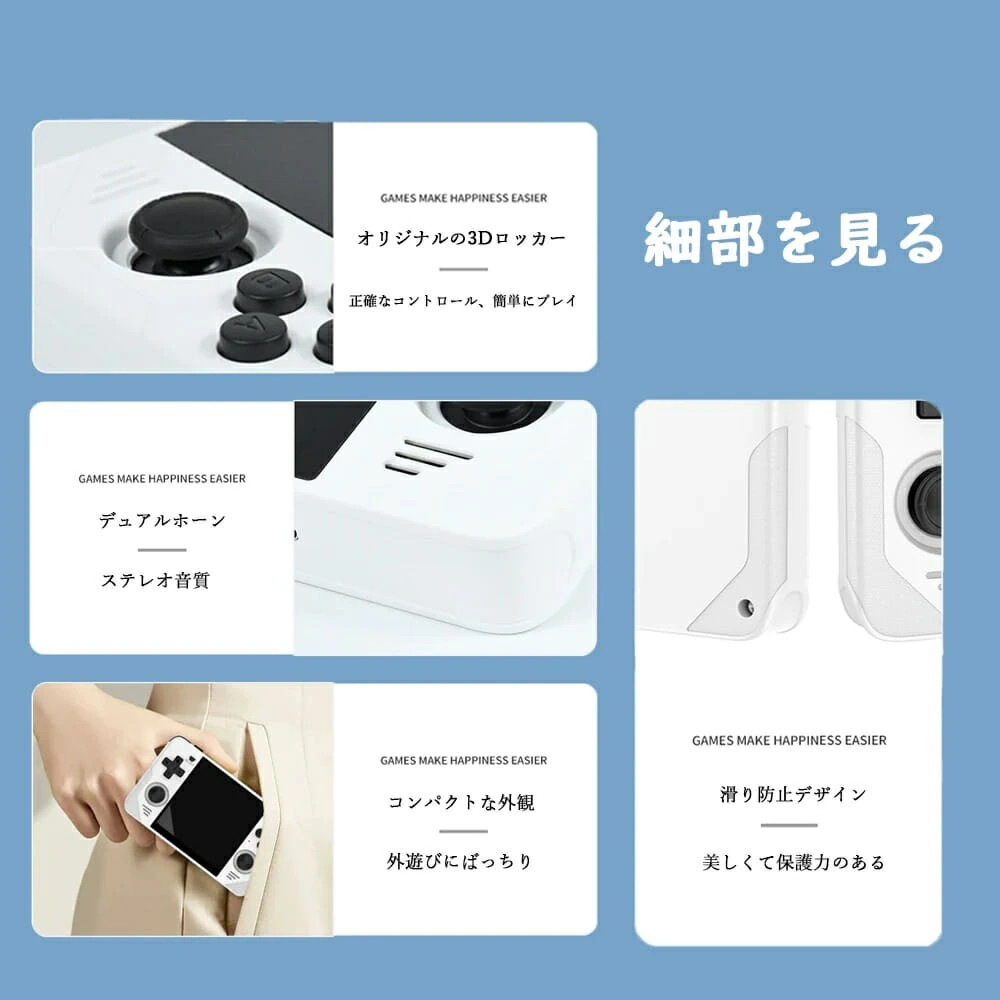 GAMES MAKE HAPPINESS EASIER

オリジナルの3Dロッカー

正確なコントロール、簡単にプレイ

細部を見る

GAMES MAKE HAPPINESS EASIER

デュアルホーン

ステレオ音質

GAMES MAKE HAPPINESS EASIER

コンパクトな外観

外遊びにばっちり

GAMES MAKE HAPPINESS EASIER

滑り防止デザイン

美しくて保護力のある