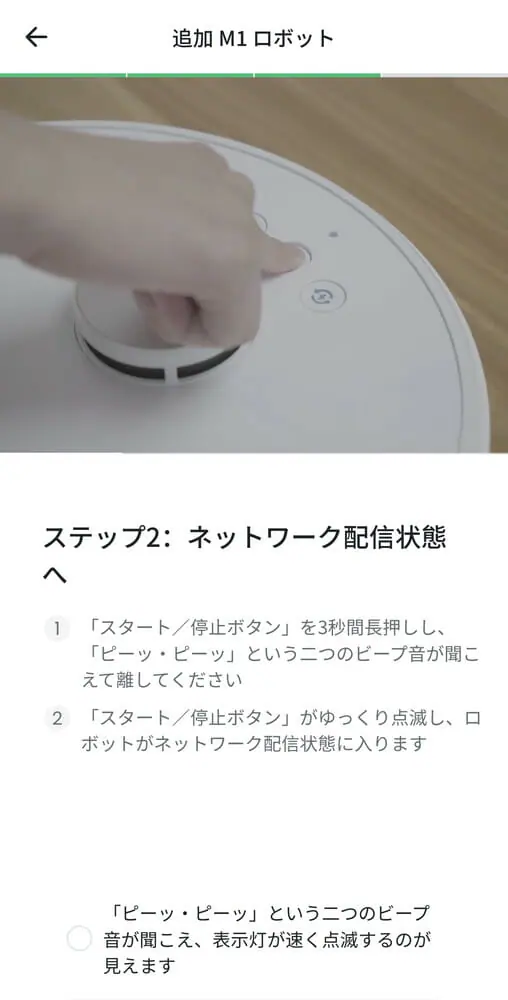 追加 M1 ロボット

ステップ2：ネットワーク配信状態へ

1 「スタート／停止ボタン」を3秒間長押しし、「ピーッ・ピーッ」という二つのビープ音が聞こえて離してください

2 「スタート／停止ボタン」がゆっくり点滅し、ロボットがネットワーク配信状態に入ります

「ピーッ・ピーッ」という二つのビープ音が聞こえ、表示灯が速く点滅するのが見えます